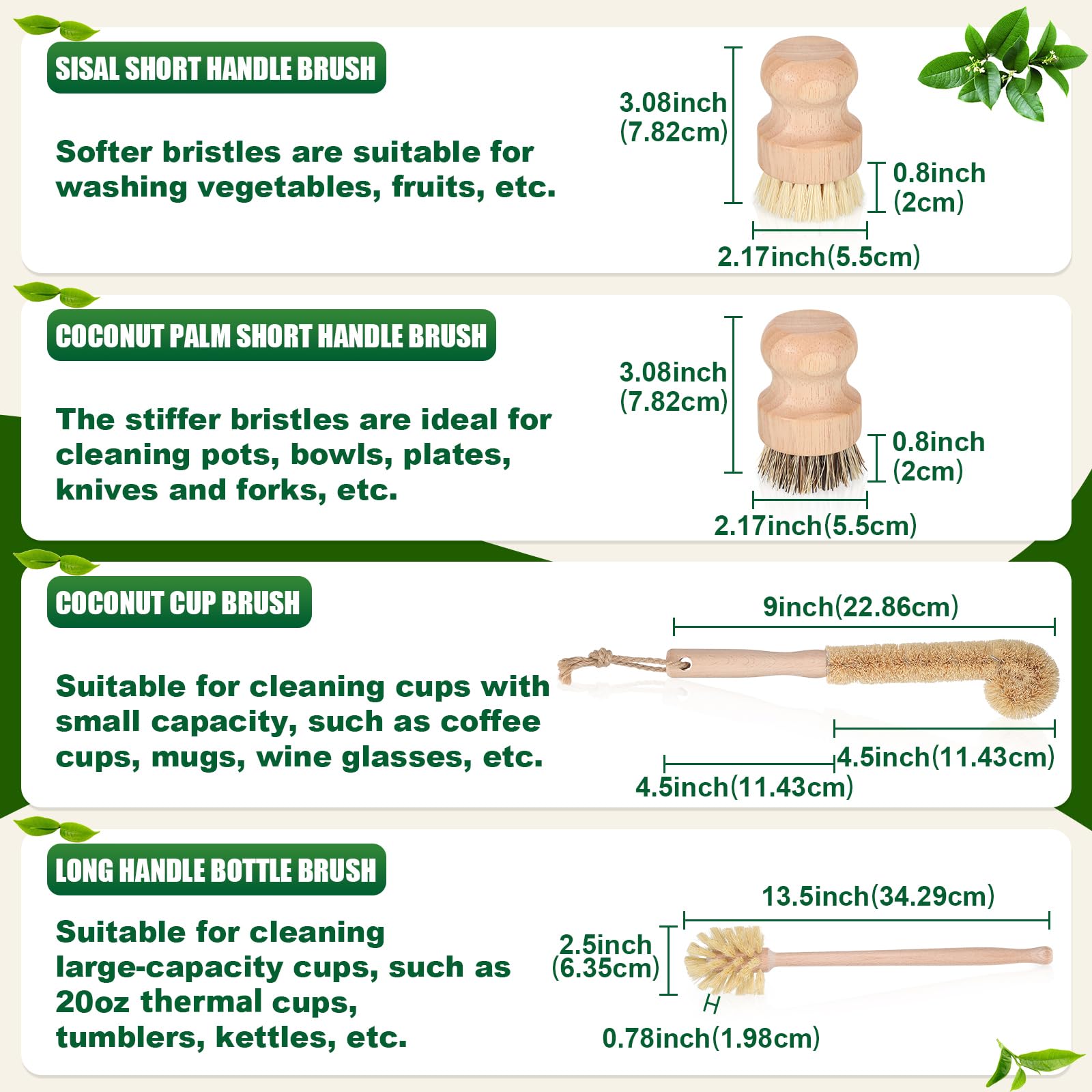 SISAL SHORT HANDLE BRUSH

Softer bristles are suitable for washing vegetables, fruits, etc.

3.08inch (7.82cm)

0.8inch (2cm)

2.17inch(5.5cm)

COCONUT PALM SHORT HANDLE BRUSH

The stiffer bristles are ideal for cleaning pots, bowls, plates, knives and forks, etc.

3.08inch (7.82cm)

0.8inch (2cm)

2.17inch(5.5cm)

COCONUT CUP BRUSH

Suitable for cleaning cups with small capacity, such as coffee cups, mugs, wine glasses, etc.

9inch(22.86cm)

4.5inch(11.43cm)

4.5inch(11.43cm)

LONG HANDLE BOTTLE BRUSH

Suitable for cleaning large-capacity cups, such as 20oz thermal cups, tumblers, kettles, etc.

13.5inch(34.29cm)

2.5inch (6.35cm)

0.78inch(1.98cm)