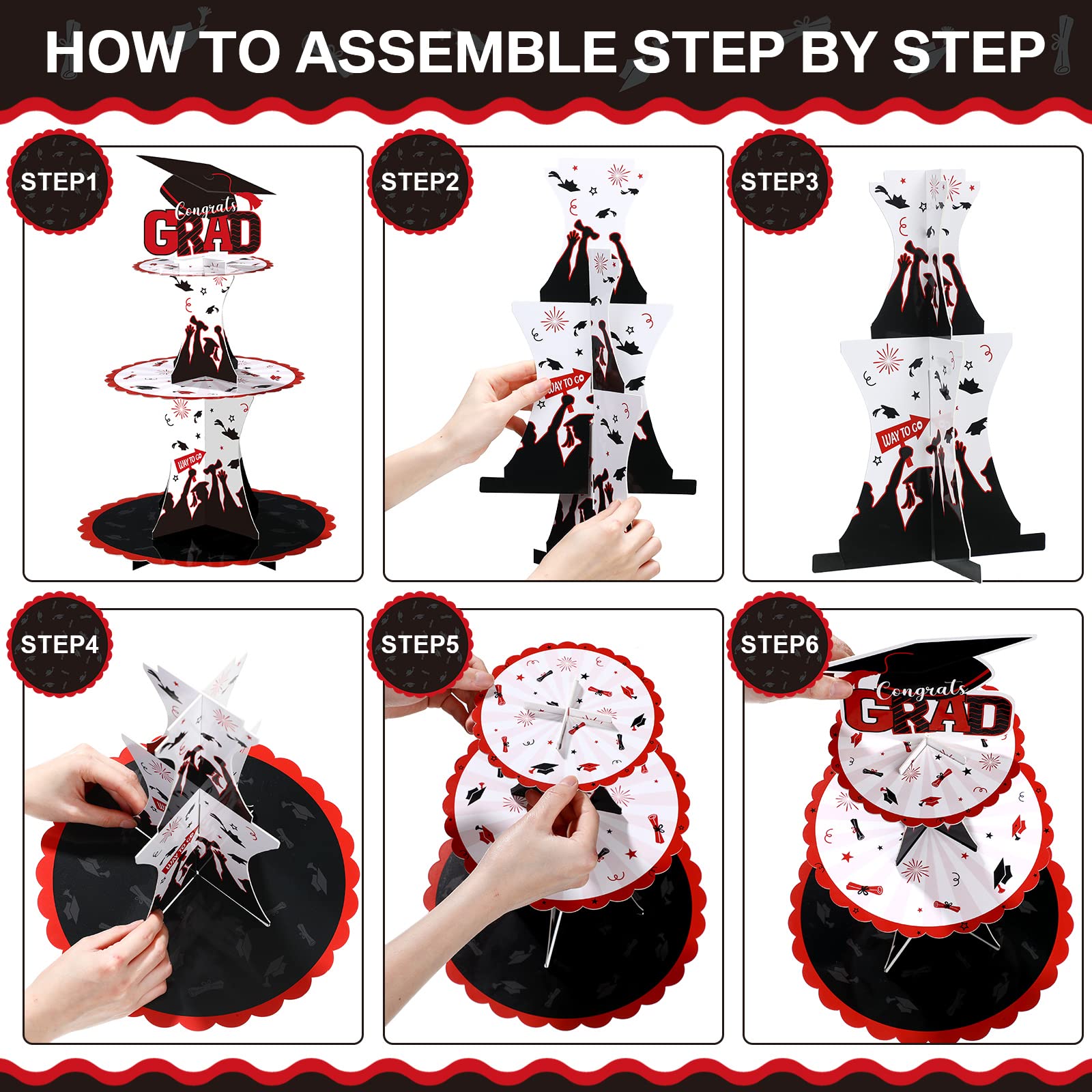 HOW TO ASSEMBLE STEP BY STEP

STEP1

Congrats GRAD

WAY TO GO

STEP2

WAY TO GO

STEP3

WAY TO GO

STEP4

WAY TO GO

STEP5

STEP6

Congrats GRAD