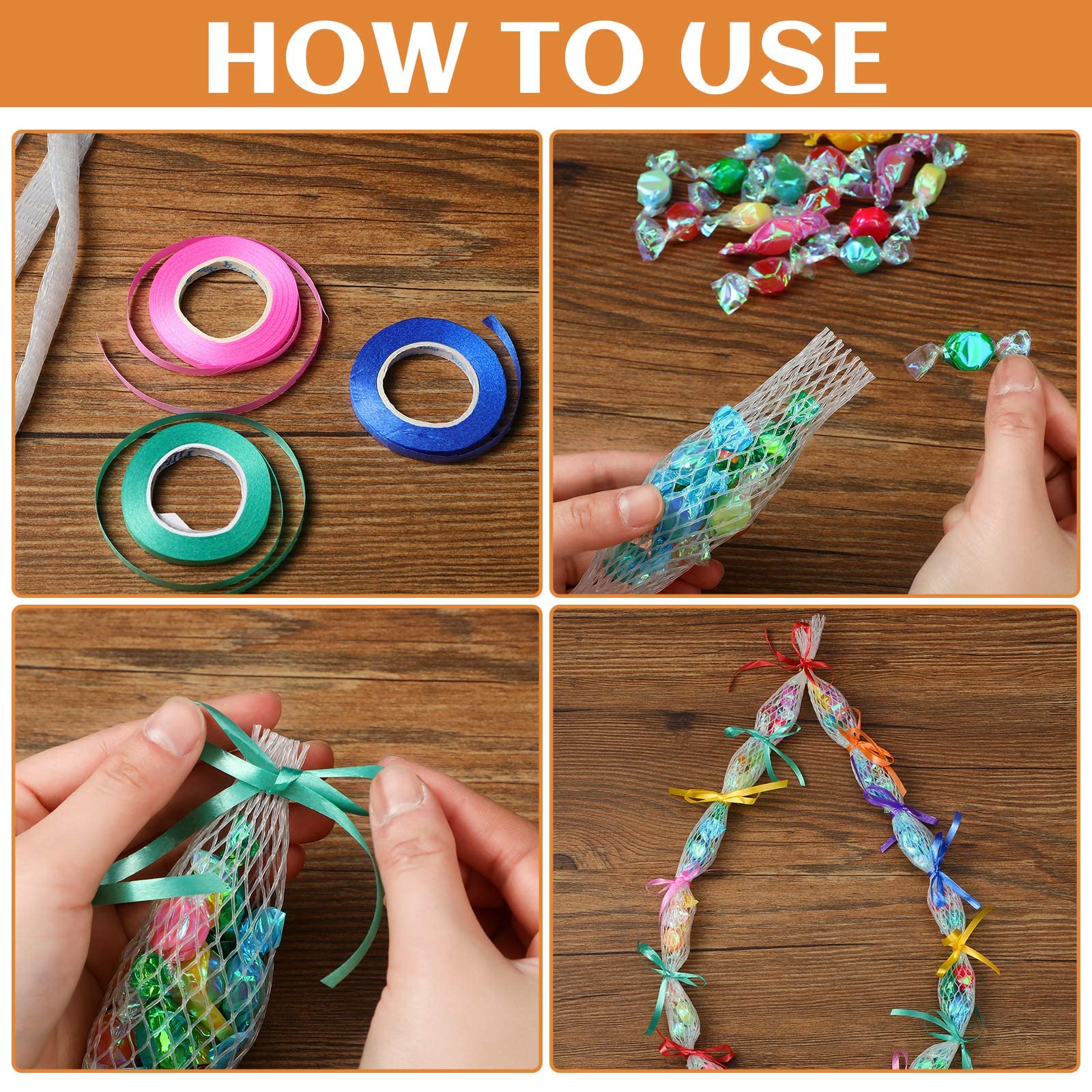 HOW TO USE