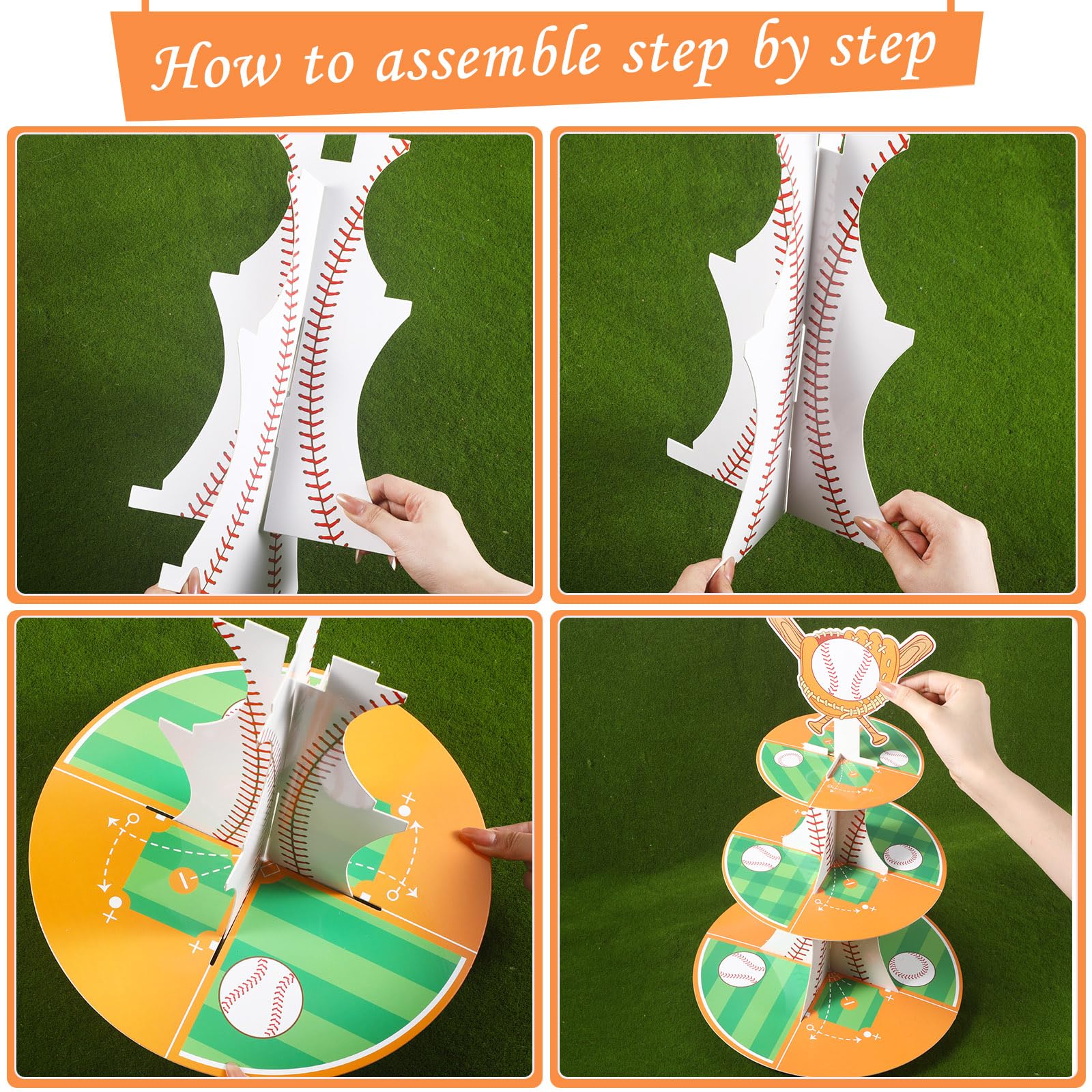 How to assemble step by step