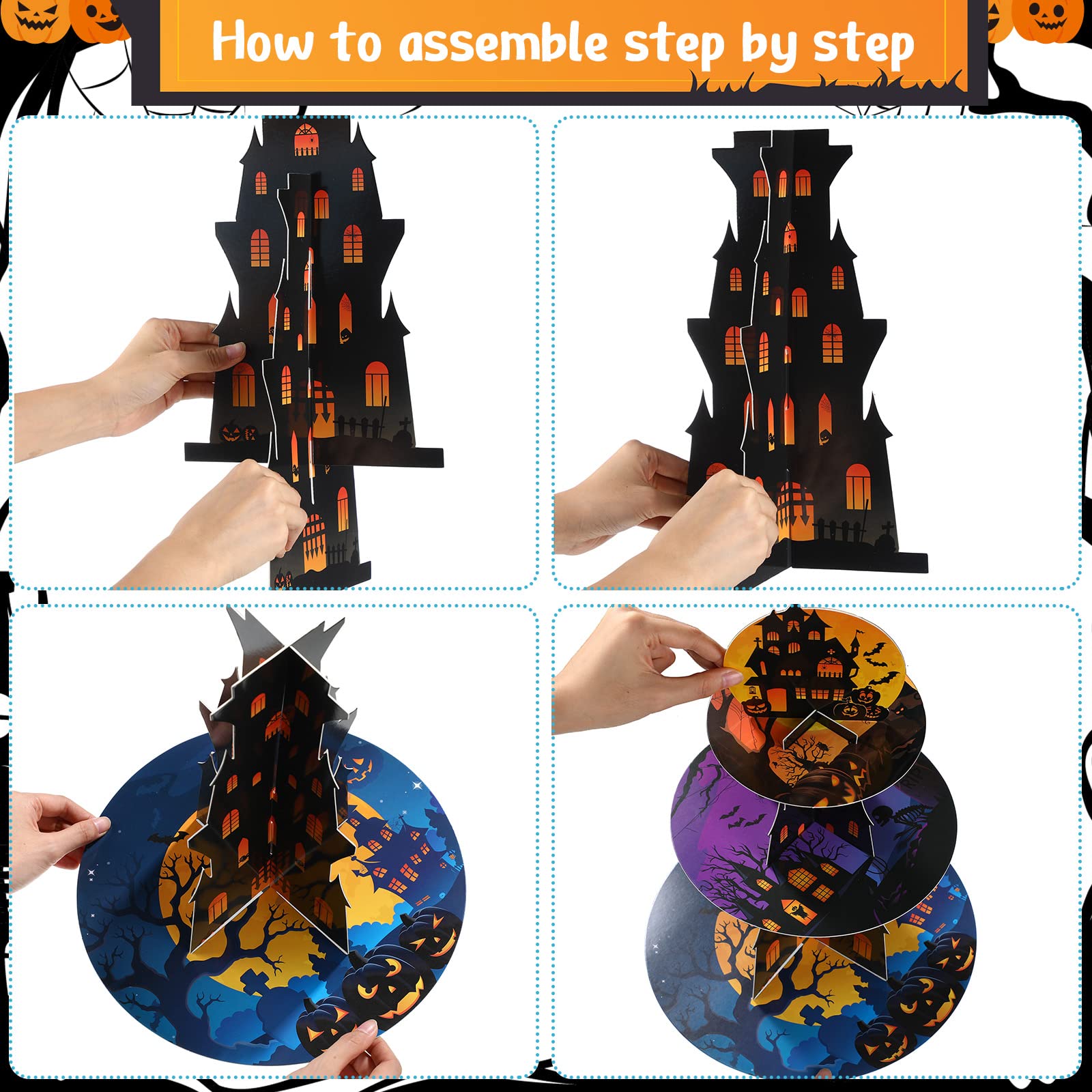 How to assemble step by step